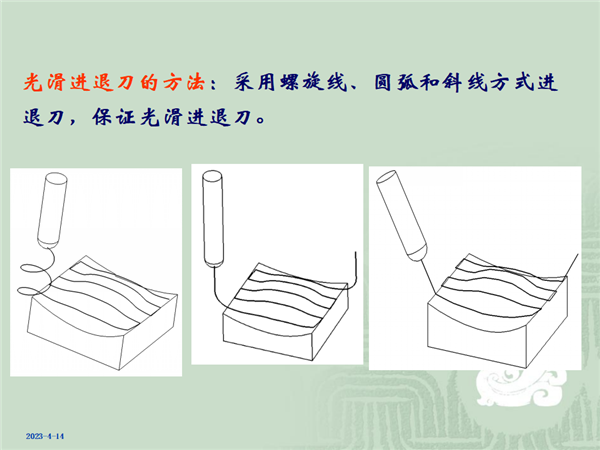 光滑进退刀的方法：采用螺旋线、圆弧和斜线方式进退刀，保证光滑进退刀。

2023-4-14